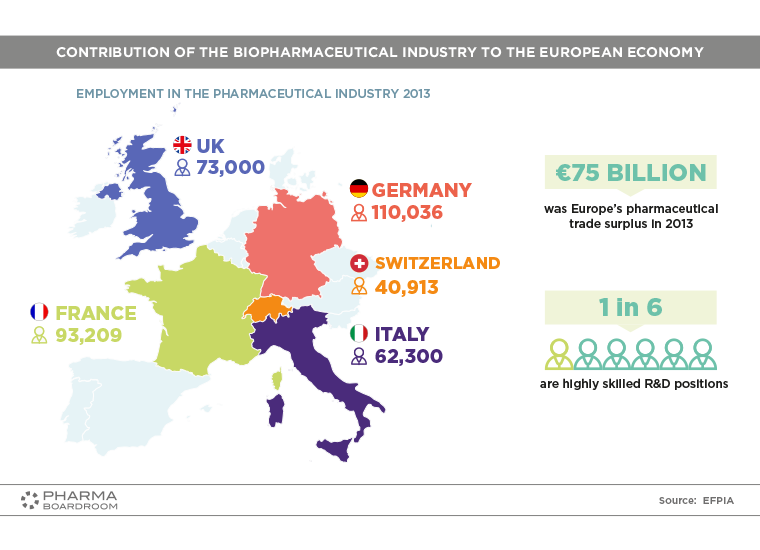 CONTRIBUTION OF THE BIOPHARMACEUTICAL INDUSTRY TO THE EUROPEAN ECONOMY

EMPLOYMENT IN THE PHARMACEUTICAL INDUSTRY 2013

UK
73,000

GERMANY
110,036

SWITZERLAND
40,913

FRANCE
93,209

ITALY
62,300

€75 BILLION
was Europe's pharmaceutical trade surplus in 2013

1 in 6
are highly skilled R&D positions

PHARMA BOARDROOM

Source: EFPIA